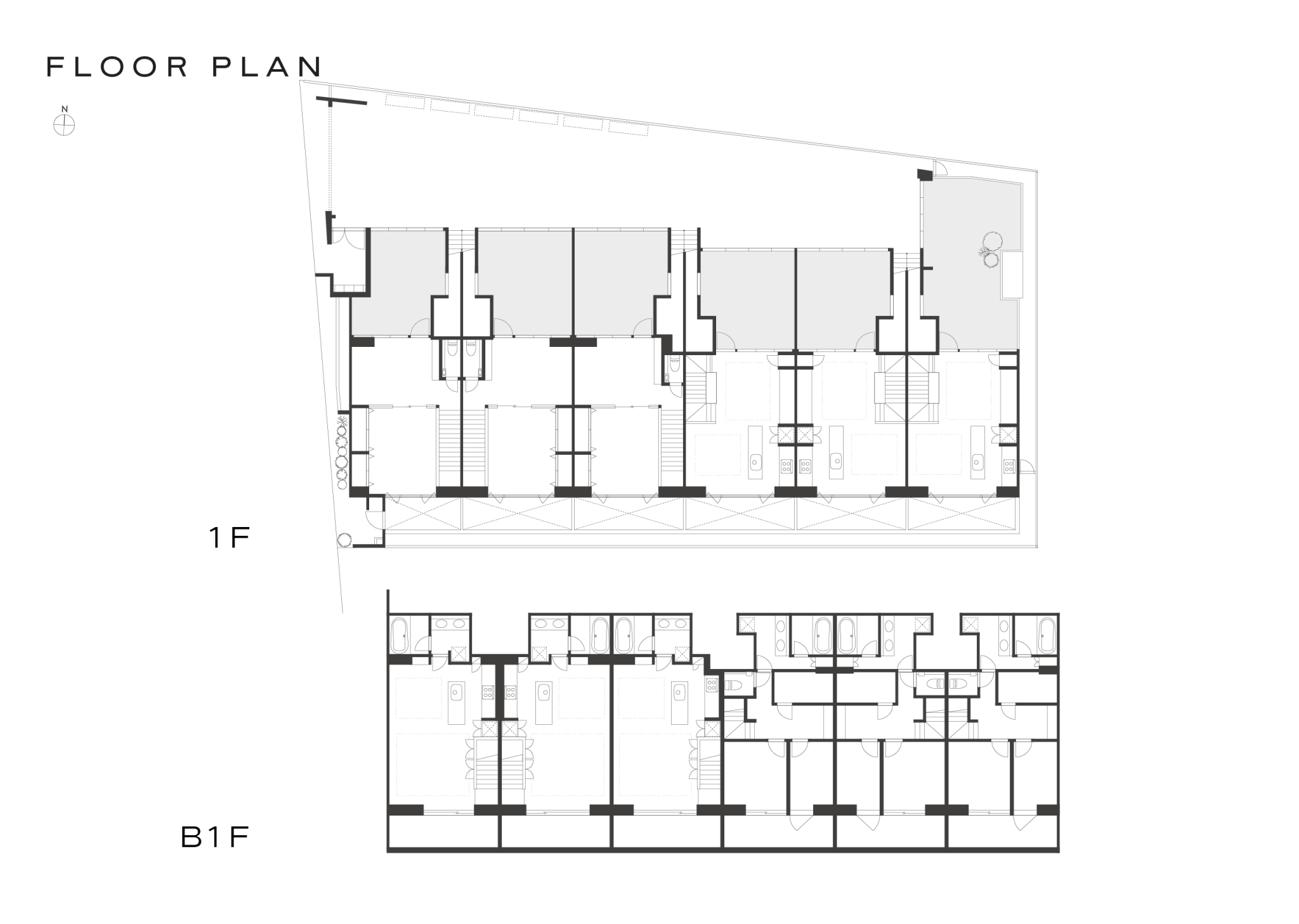 FLOOR PLAN

N

1F

B1F